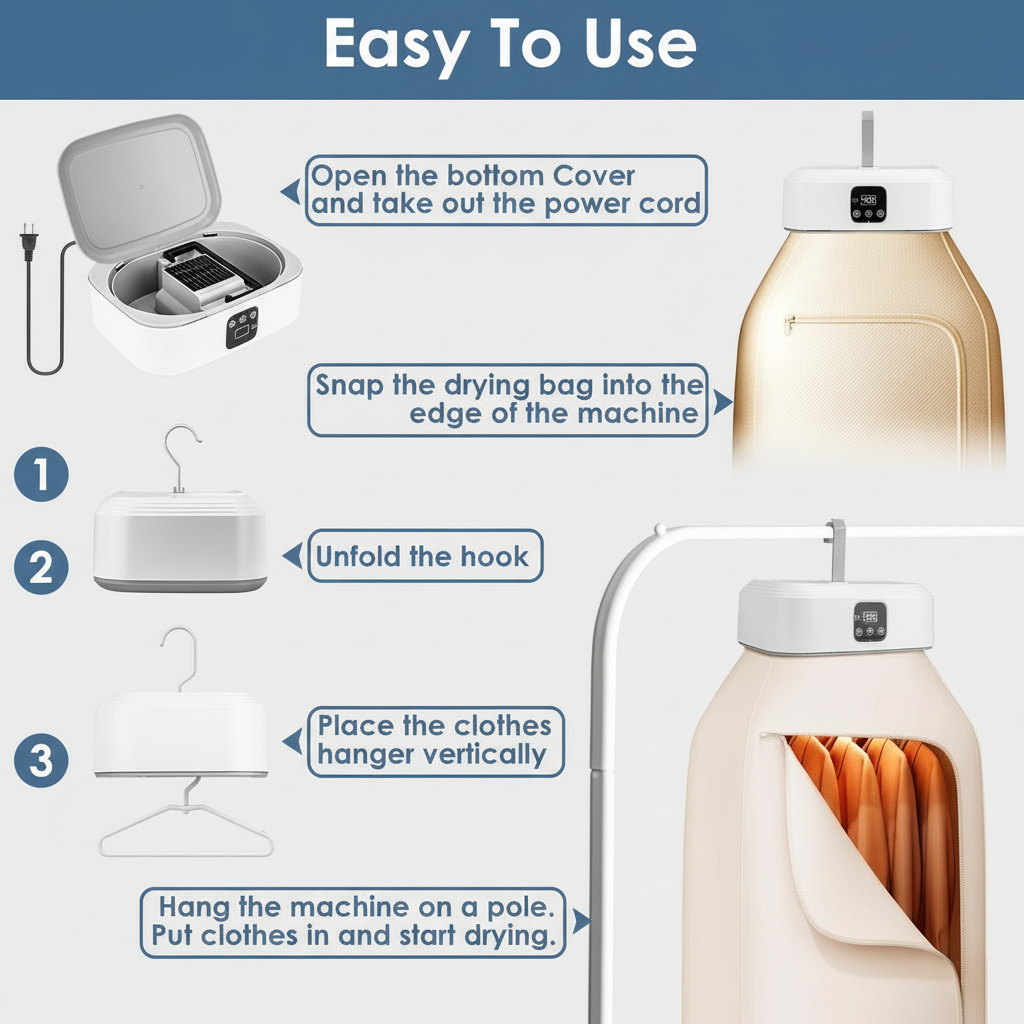 Easy To Use

Open the bottom Cover and take out the power cord

Snap the drying bag into the edge of the machine

1

2

Unfold the hook

3

Place the clothes hanger vertically

Hang the machine on a pole. Put clothes in and start drying.